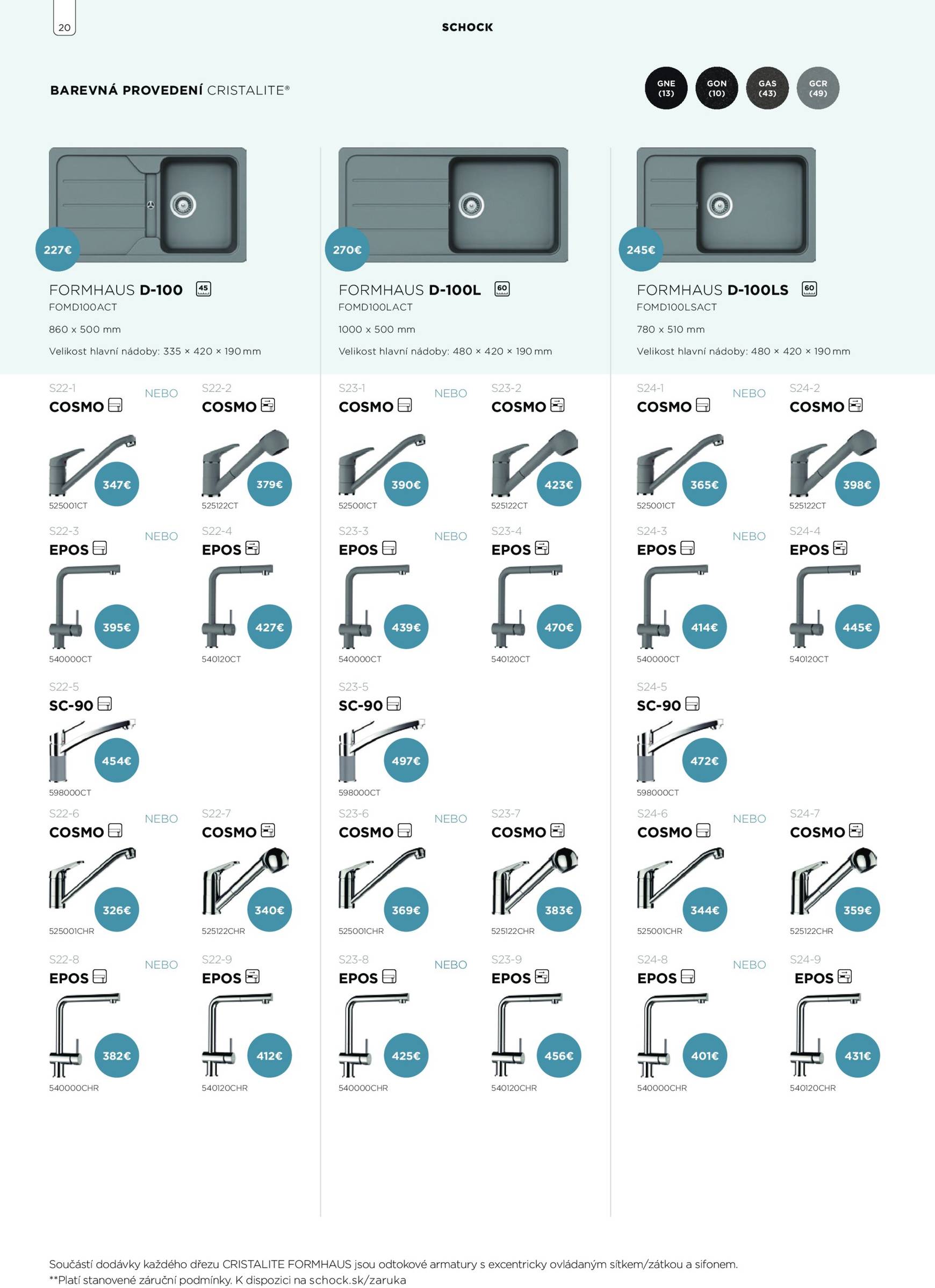 20

SCHOCK

BAREVNÁ PROVEDENÍ CRISTALITE®

GNE (13) GON (10) GAS (43) GCR (49)

227€

FORMHAUS D-100 45
FOMD100ACT

860 x 500 mm

Velikost hlavní nádoby: 335 × 420 × 190 mm

S22-1
COSMO
347€
525001CT

NEBO

S22-2
COSMO
379€
525122CT

S22-3
EPOS
395€
540000CT

NEBO

S22-4
EPOS
427€
540120CT

S22-5
SC-90
454€
598000CT

S22-6
COSMO
326€
525001CHR

NEBO

S22-7
COSMO
340€
525122CHR

S22-8
EPOS
382€
540000CHR

NEBO

S22-9
EPOS
412€
540120CHR

270€

FORMHAUS D-100L 60
FOMD100LACT

1000 x 500 mm

Velikost hlavní nádoby: 480 × 420 × 190 mm

S23-1
COSMO
390€
525001CT

NEBO

S23-2
COSMO
423€
525122CT

S23-3
EPOS
439€
540000CT

NEBO

S23-4
EPOS
470€
540120CT

S23-5
SC-90
497€
598000CT

S23-6
COSMO
369€
525001CHR

NEBO

S23-7
COSMO
383€
525122CHR

S23-8
EPOS
425€
540000CHR

NEBO

S23-9
EPOS
456€
540120CHR

245€

FORMHAUS D-100LS 60
FOMD100LSACT

780 x 510 mm

Velikost hlavní nádoby: 480 × 420 × 190 mm

S24-1
COSMO
365€
525001CT

NEBO

S24-2
COSMO
398€
525122CT

S24-3
EPOS
414€
540000CT

NEBO

S24-4
EPOS
445€
540120CT

S24-5
SC-90
472€
598000CT

S24-6
COSMO
344€
525001CHR

NEBO

S24-7
COSMO
359€
525122CHR

S24-8
EPOS
401€
540000CHR

NEBO

S24-9
EPOS
431€
540120CHR

Součástí dodávky každého dřezu CRISTALITE FORMHAUS jsou odtokové armatury s excentricky ovládaným sítkem/zátkou a sifonem.
**Platí stanovené záruční podmínky. K dispozici na schock.sk/zaruka