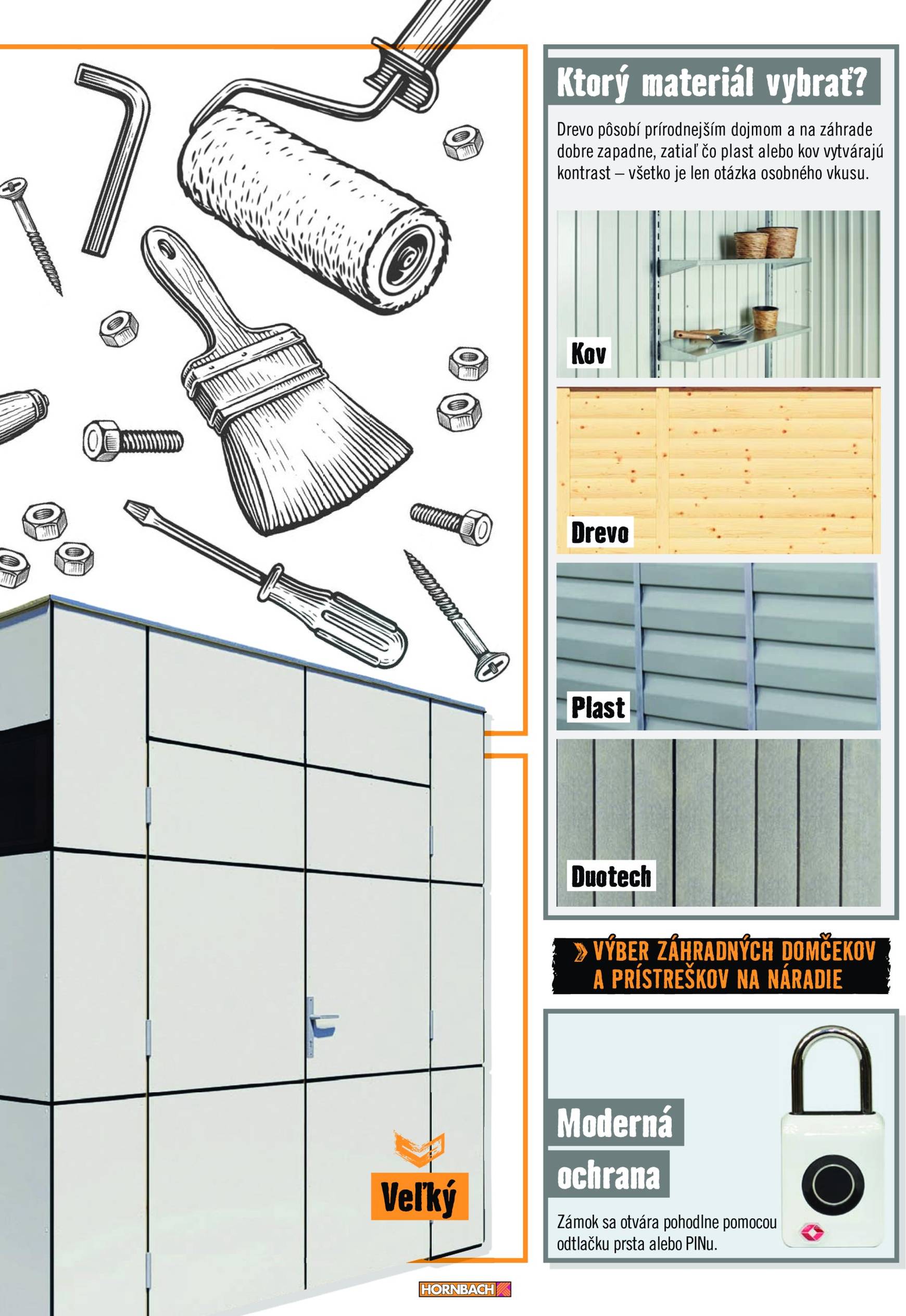 Ktorý materiál vybrať?

Drevo pôsobí prírodnejším dojmom a na záhrade dobre zapadne, zatiaľ čo plast alebo kov vytvárajú kontrast – všetko je len otázka osobného vkusu.

Kov

Drevo

Plast

Duotech

VÝBER ZÁHRADNÝCH DOMČEKOV A PRÍSTREŠKOV NA NÁRADIE

Moderná ochrana

Zámok sa otvára pohodlne pomocou odtlačku prsta alebo PINu.

Veľký

HORNBACH